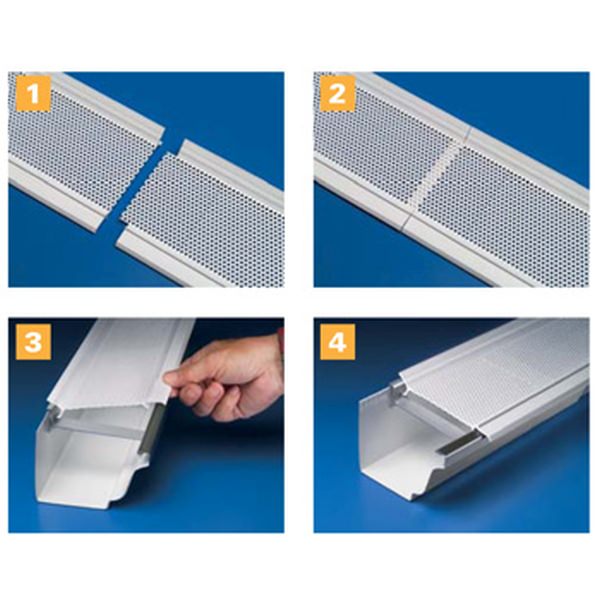 1

2

3

4